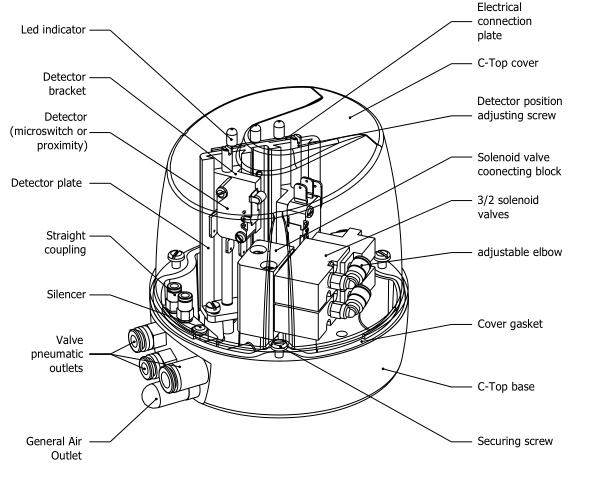 Led indicator

Detector bracket

Detector (microswitch or proximity)

Detector plate

Straight coupling

Silencer

Valve pneumatic outlets

General Air Outlet

Electrical connection plate

C-Top cover

Detector position adjusting screw

Solenoid valve coonecting block

3/2 solenoid valves

adjustable elbow

Cover gasket

C-Top base

Securing screw